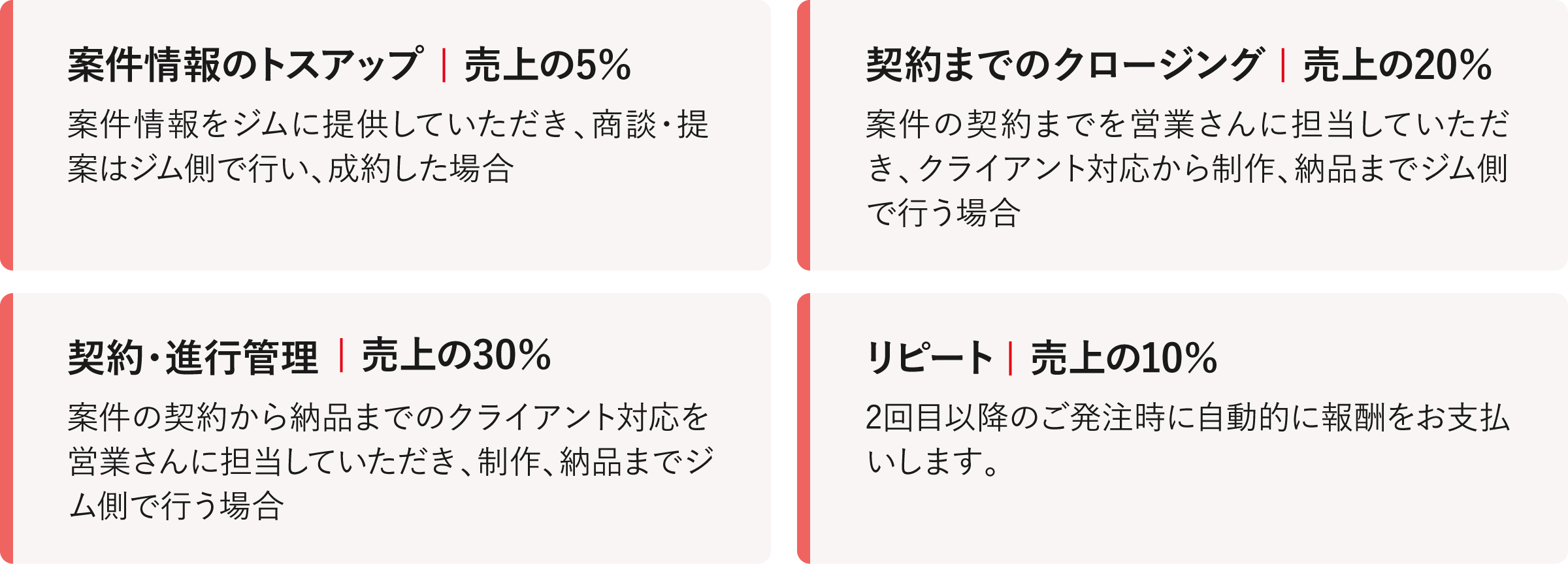 案件情報のトスアップ | 売上の5%

案件情報をジムに提供していただき、商談・提案はジム側で行い、成約した場合

契約までのクロージング | 売上の20%

案件の契約までを営業さんに担当していただき、クライアント対応から制作、納品までジム側で行う場合

契約・進行管理 | 売上の30%

案件の契約から納品までのクライアント対応を営業さんに担当していただき、制作、納品までジム側で行う場合

リピート | 売上の10%

2回目以降のご発注時に自動的に報酬をお支払いします。